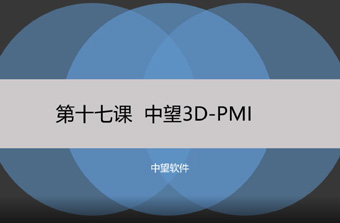 第十七课 中望3D-PMI

中望软件